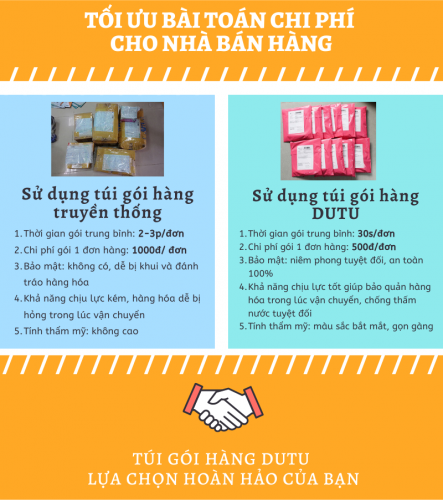 TỐI ƯU BÀI TOÁN CHI PHÍ CHO NHÀ BÁN HÀNG

Sử dụng túi gói hàng truyền thống

1. Thời gian gói trung bình: 2-3p/đơn
2. Chi phí gói 1 đơn hàng: 1000đ/ đơn
3. Bảo mật: không có, dễ bị khui và đánh tráo hàng hóa
4. Khả năng chịu lực kém, hàng hóa dễ bị hỏng trong lúc vận chuyển
5. Tính thẩm mỹ: không cao

Sử dụng túi gói hàng DUTU

1. Thời gian gói trung bình: 30s/đơn
2. Chi phí gói 1 đơn hàng: 500đ/đơn
3. Bảo mật: niêm phong tuyệt đối, an toàn 100%
4. Khả năng chịu lực tốt giúp bảo quản hàng hóa trong lúc vận chuyển, chống thấm nước tuyệt đối
5. Tính thẩm mỹ: màu sắc bắt mắt, gọn gàng

TÚI GÓI HÀNG DUTU
LỰA CHỌN HOÀN HẢO CỦA BẠN